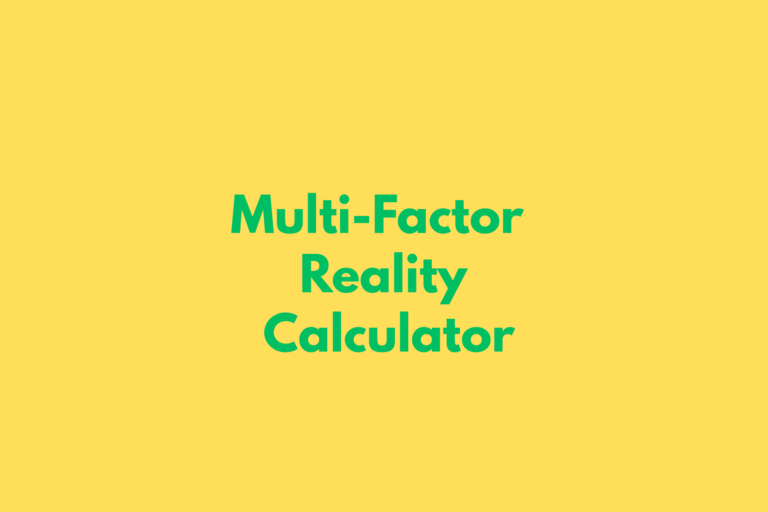 Multi-Factor Reality Calculator