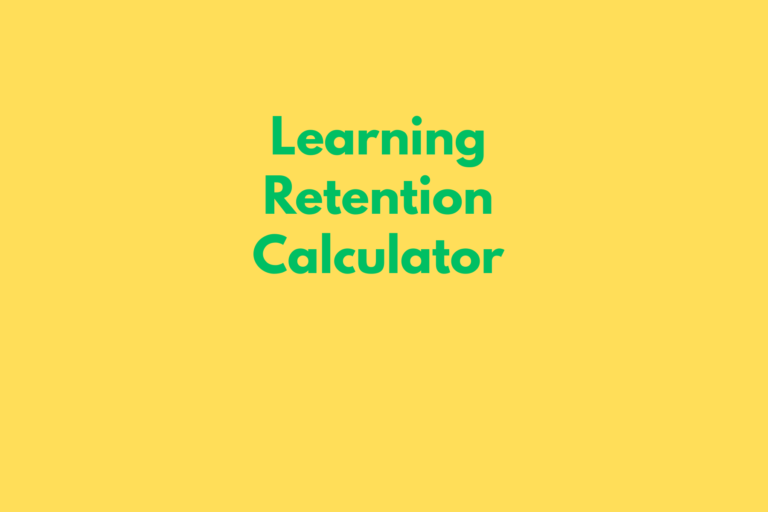 Learning Retention Calculator